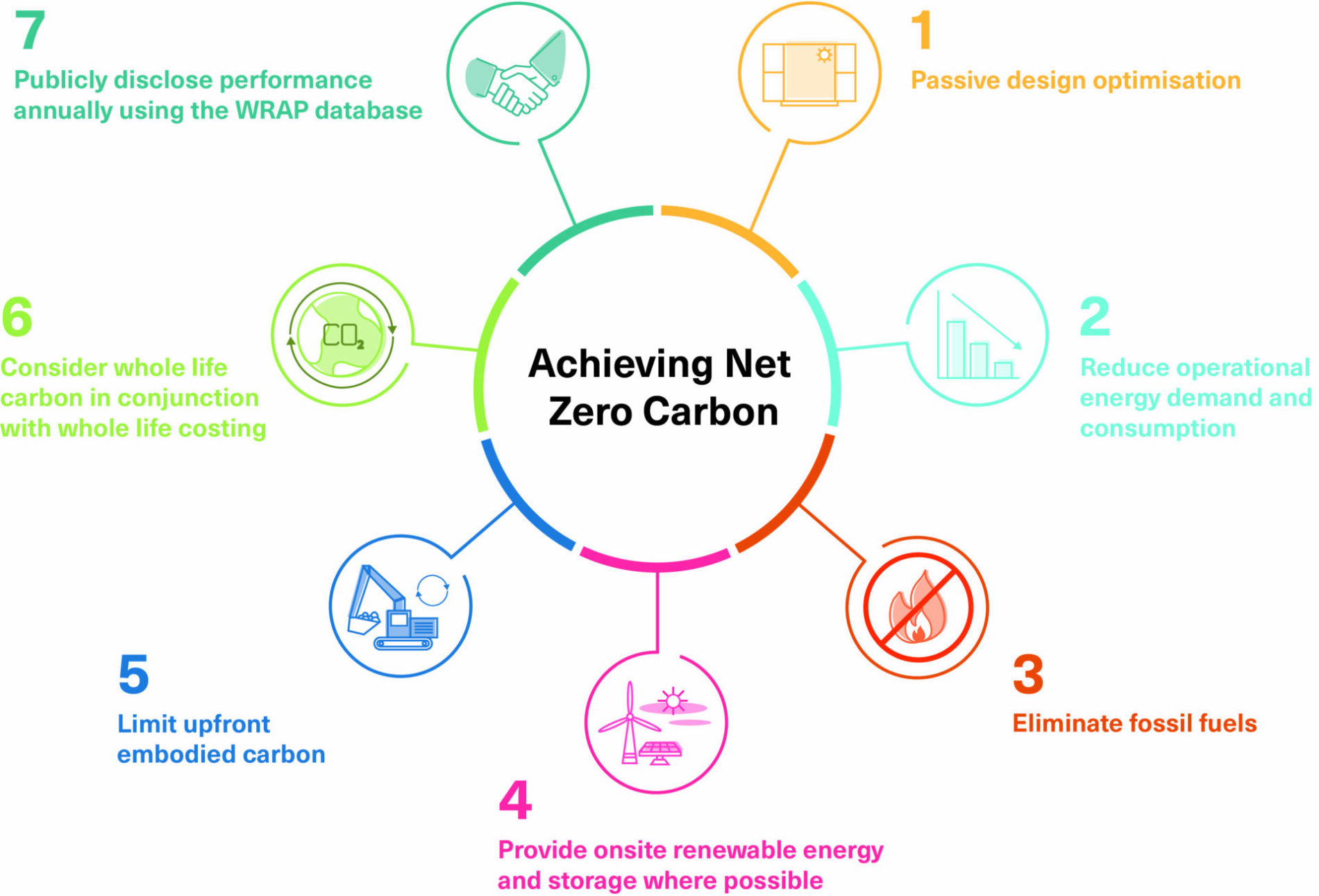 Achieving Net Zero Carbon

1
Passive design optimisation

2
Reduce operational energy demand and consumption

3
Eliminate fossil fuels

4
Provide onsite renewable energy and storage where possible

5
Limit upfront embodied carbon

6
Consider whole life carbon in conjunction with whole life costing

$CO_2$

7
Publicly disclose performance annually using the WRAP database